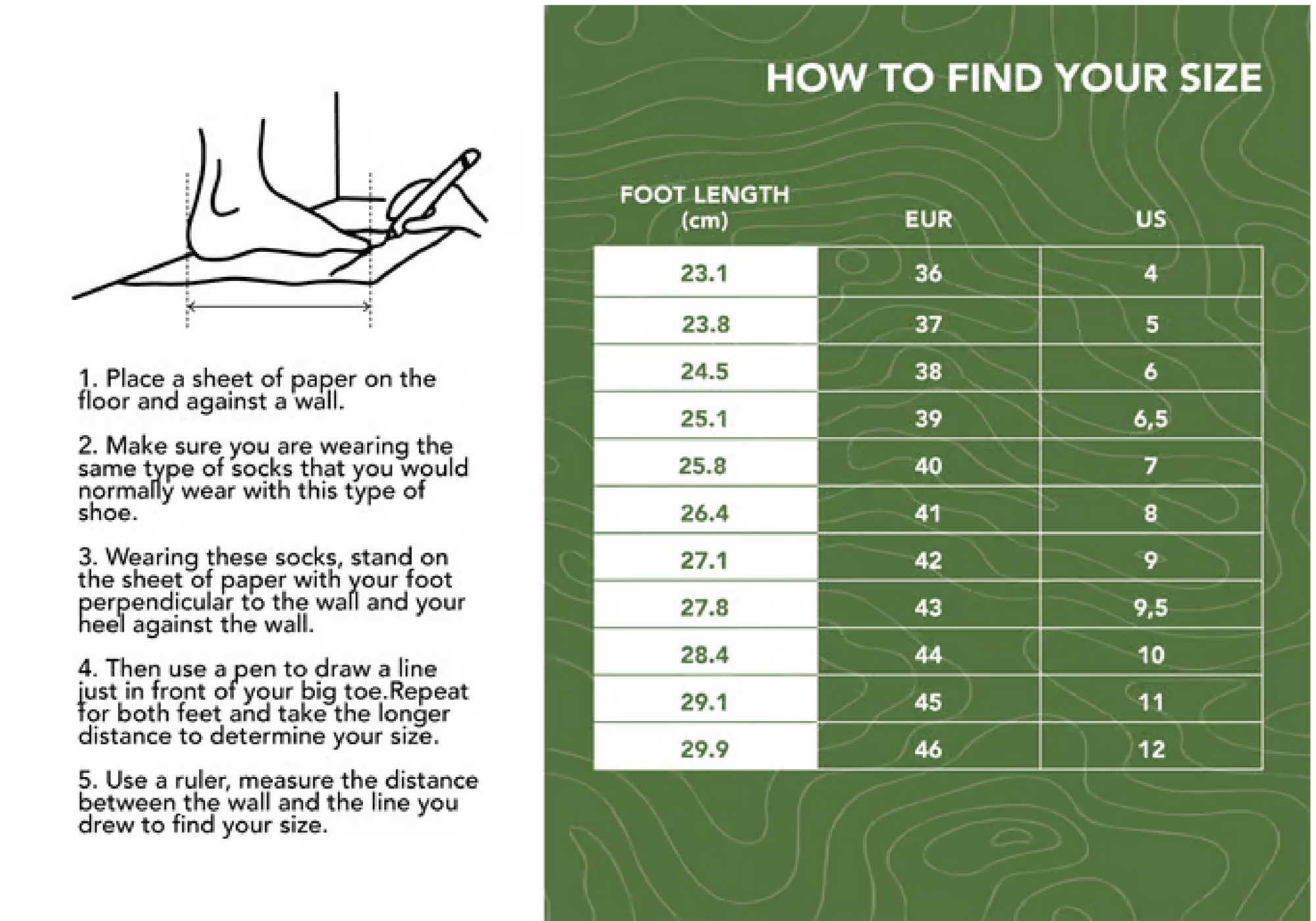 1. Place a sheet of paper on the floor and against a wall.

2. Make sure you are wearing the same type of socks that you would normally wear with this type of shoe.

3. Wearing these socks, stand on the sheet of paper with your foot perpendicular to the wall and your heel against the wall.

4. Then use a pen to draw a line just in front of your big toe.Repeat for both feet and take the longer distance to determine your size.

5. Use a ruler, measure the distance between the wall and the line you drew to find your size.

HOW TO FIND YOUR SIZE

| FOOT LENGTH (cm) | EUR | US |
|---|---|---|
| 23.1 | 36 | 4 |
| 23.8 | 37 | 5 |
| 24.5 | 38 | 6 |
| 25.1 | 39 | 6,5 |
| 25.8 | 40 | 7 |
| 26.4 | 41 | 8 |
| 27.1 | 42 | 9 |
| 27.8 | 43 | 9,5 |
| 28.4 | 44 | 10 |
| 29.1 | 45 | 11 |
| 29.9 | 46 | 12 |